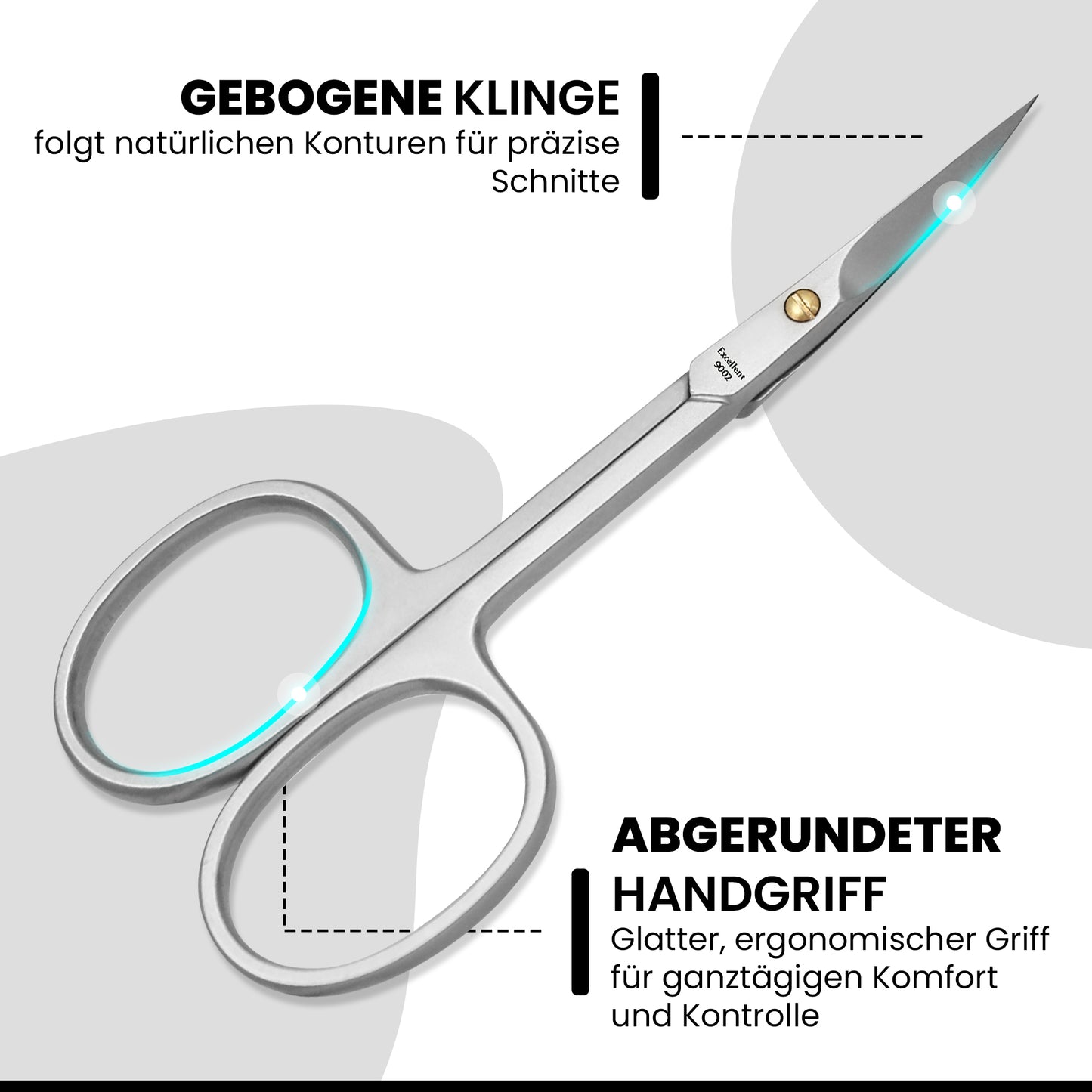 GEBOGENE KLINGE
folgt natürlichen Konturen für präzise Schnitte

Excellent
9002

ABGERUNDETER HANDGRIFF
Glatter, ergonomischer Griff für ganztägigen Komfort und Kontrolle