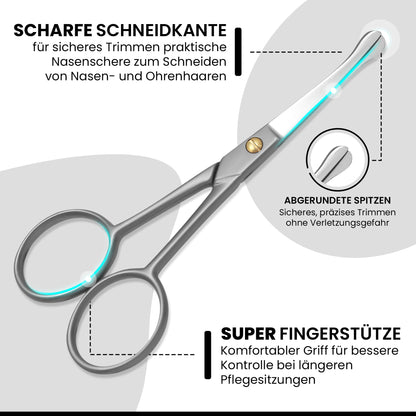 SCHARFE SCHNEIDKANTE
für sicheres Trimmen praktische Nasenschere zum Schneiden von Nasen- und Ohrenhaaren

ABGERUNDETE SPITZEN
Sicheres, präzises Trimmen ohne Verletzungsgefahr

SUPER FINGERSTÜTZE
Komfortabler Griff für bessere Kontrolle bei längeren Pflegesitzungen