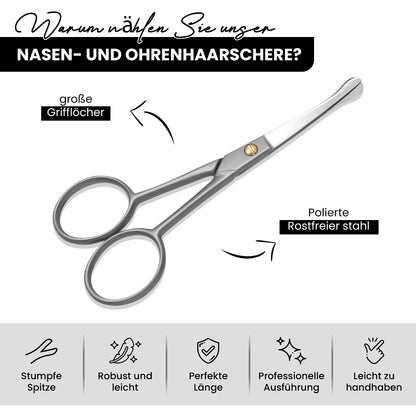 Warum wählen Sie unser
NASEN- UND OHRENHAARSCHERE?

große
Grifflöcher

Polierte
Rostfreier stahl

Stumpfe Spitze

Robust und leicht

Perfekte Länge

Professionelle Ausführung

Leicht zu handhaben