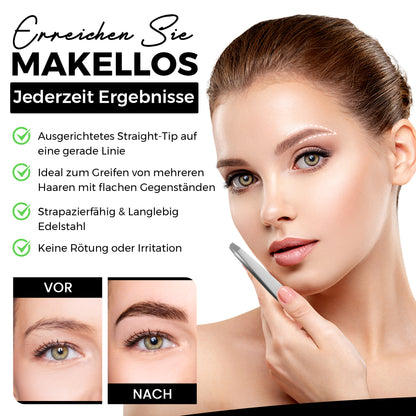 Erreichen Sie
MAKELLOS
Jederzeit Ergebnisse

Ausgerichtetes Straight-Tip auf eine gerade Linie

Ideal zum Greifen von mehreren Haaren mit flachen Gegenständen

Strapazierfähig & Langlebig Edelstahl

Keine Rötung oder Irritation

VOR

NACH